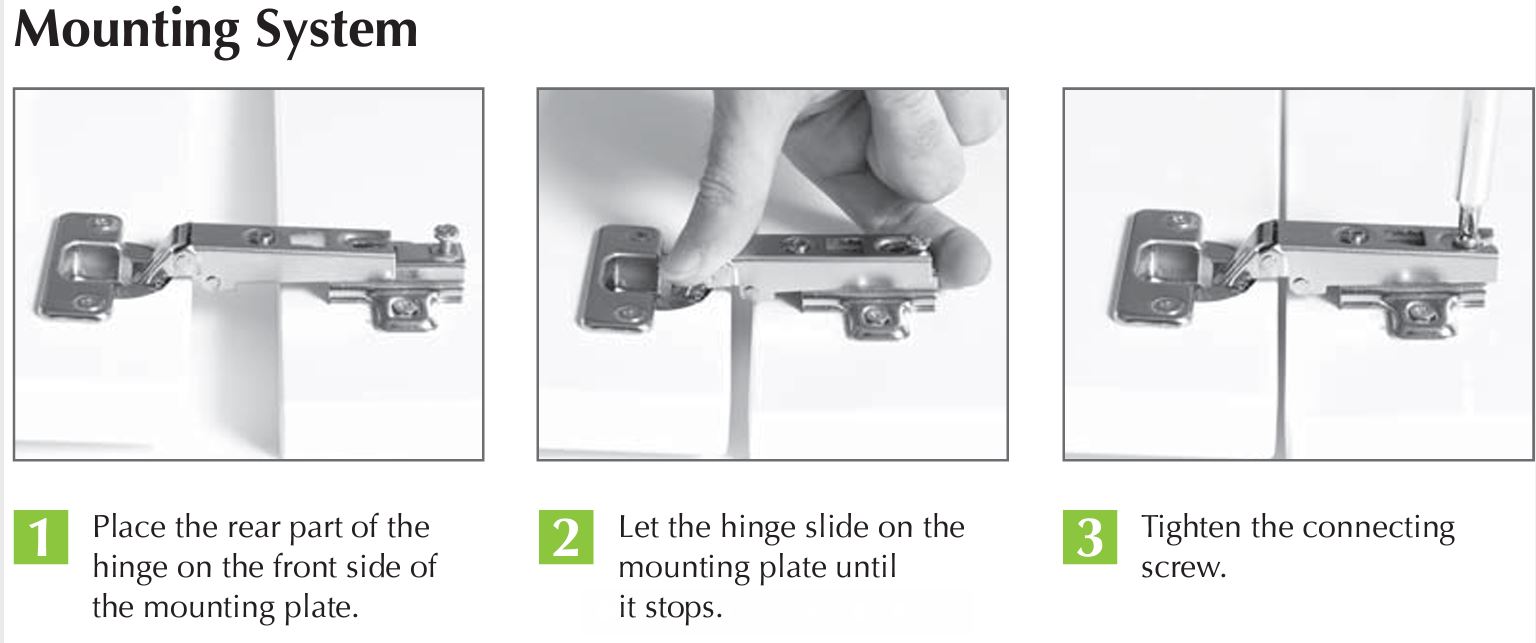 Mounting System

1 Place the rear part of the hinge on the front side of the mounting plate.

2 Let the hinge slide on the mounting plate until it stops.

3 Tighten the connecting screw.