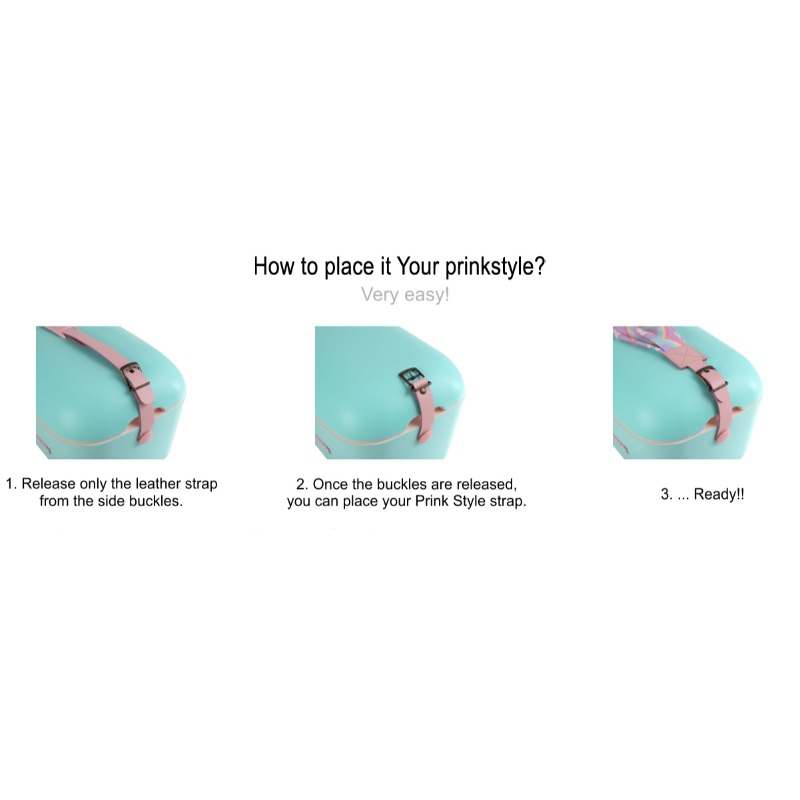 How to place it Your prinkstyle?
Very easy!

1. Release only the leather strap from the side buckles.

2. Once the buckles are released, you can place your Prink Style strap.

3. ... Ready!!