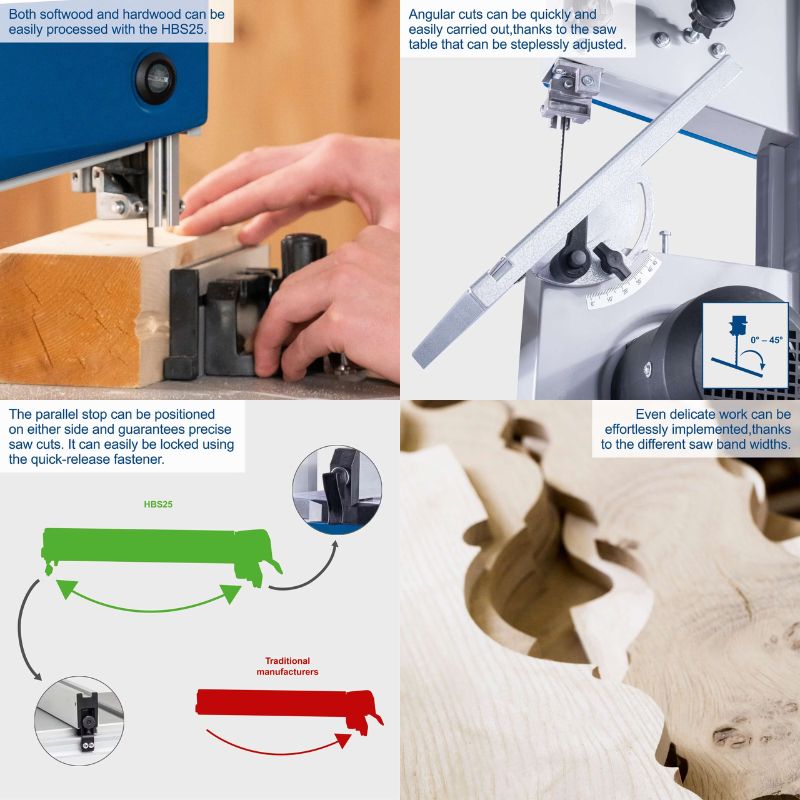 Both softwood and hardwood can be easily processed with the HBS25.

Angular cuts can be quickly and easily carried out,thanks to the saw table that can be steplessly adjusted.

0° – 45°

The parallel stop can be positioned on either side and guarantees precise saw cuts. It can easily be locked using the quick-release fastener.

HBS25

Traditional manufacturers

Even delicate work can be effortlessly implemented,thanks to the different saw band widths.